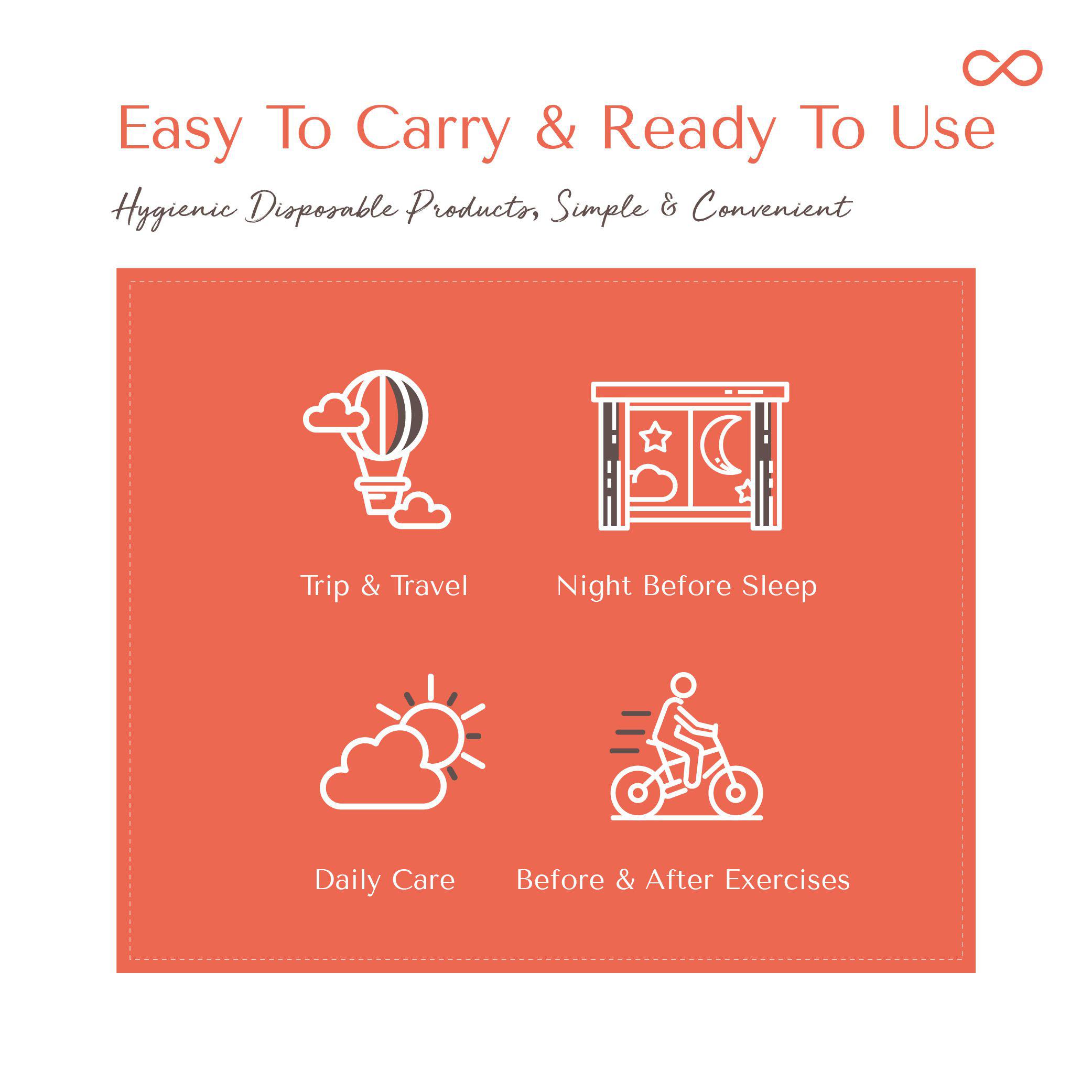 Easy To Carry & Ready To Use

Hygienic Disposable Products, Simple & Convenient

Trip & Travel

Night Before Sleep

Daily Care

Before & After Exercises